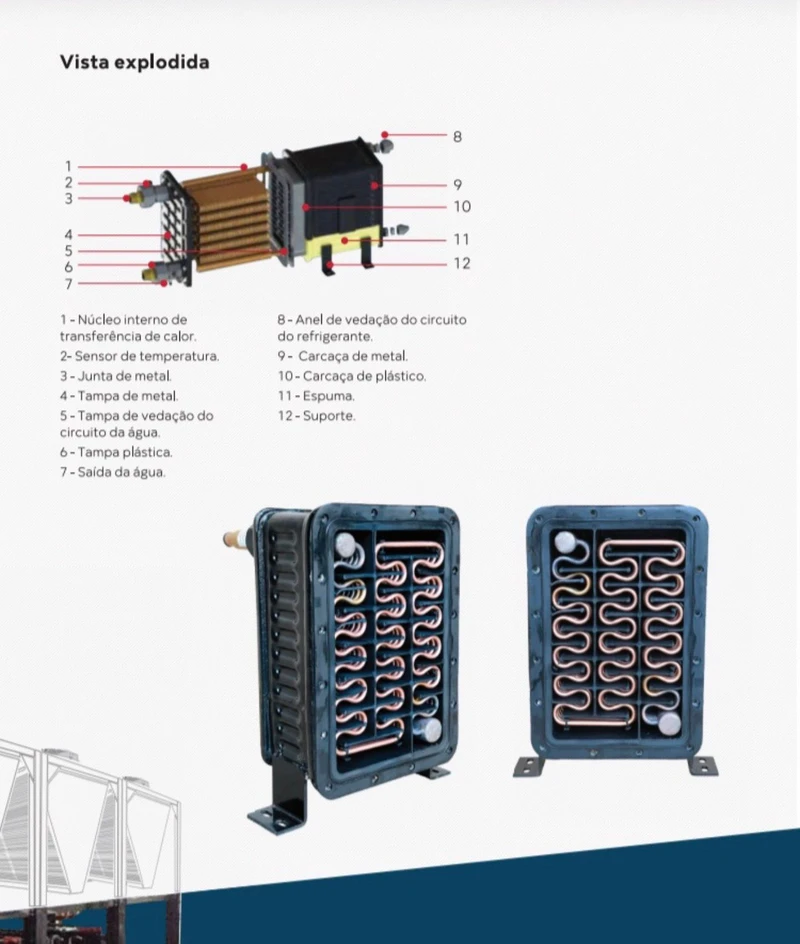 Vista explodida

1
2
3
4
5
6
7

8
9
10
11
12

1 - Núcleo interno de transferência de calor.
2- Sensor de temperatura.
3 - Junta de metal.
4 - Tampa de metal.
5 - Tampa de vedação do circuito da água.
6 - Tampa plástica.
7 - Saída da água.

8 - Anel de vedação do circuito do refrigerante.
9 - Carcaça de metal.
10 - Carcaça de plástico.
11 - Espuma.
12 - Suporte.